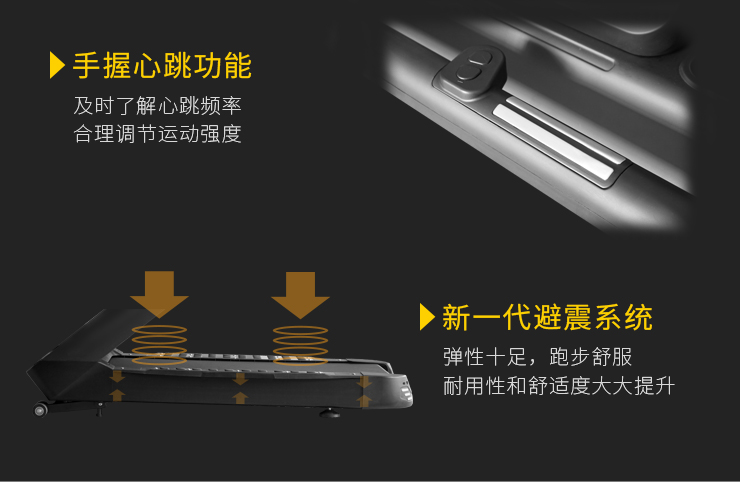 手握心跳功能
及时了解心跳频率
合理调节运动强度

新一代避震系统
弹性十足，跑步舒服
耐用性和舒适度大大提升